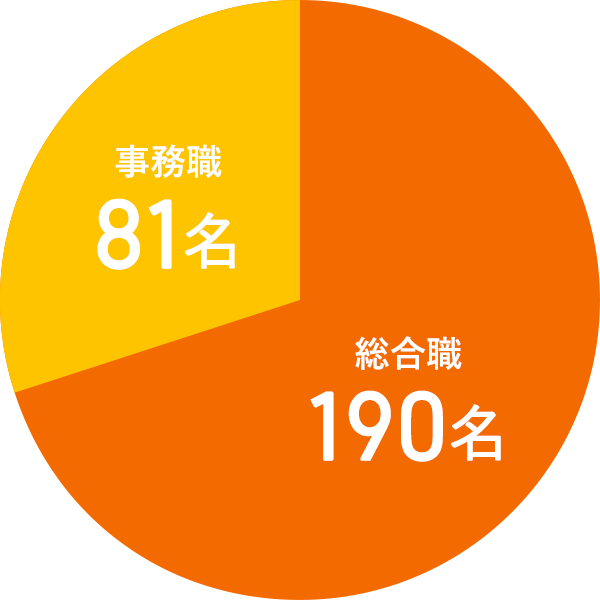 事務職
81名

総合職
190名